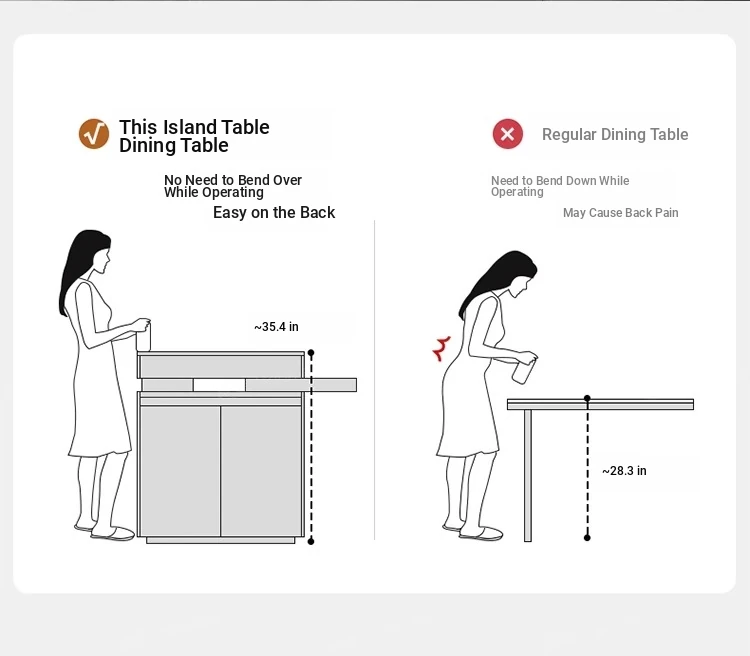 This Island Table Dining Table

No Need to Bend Over While Operating

Easy on the Back

~35.4 in

Regular Dining Table

Need to Bend Down While Operating

May Cause Back Pain

~28.3 in