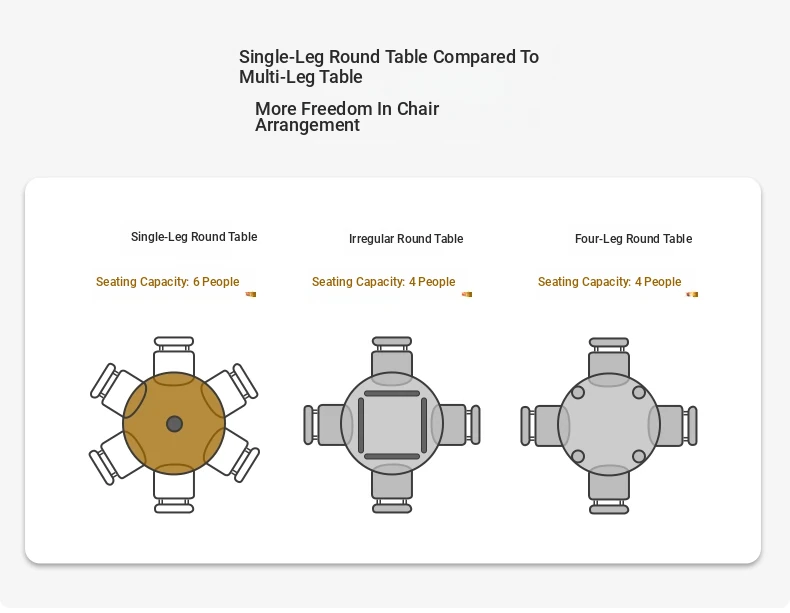 Single-Leg Round Table Compared To Multi-Leg Table

More Freedom In Chair Arrangement

Single-Leg Round Table

Seating Capacity: 6 People

Irregular Round Table

Seating Capacity: 4 People

Four-Leg Round Table

Seating Capacity: 4 People