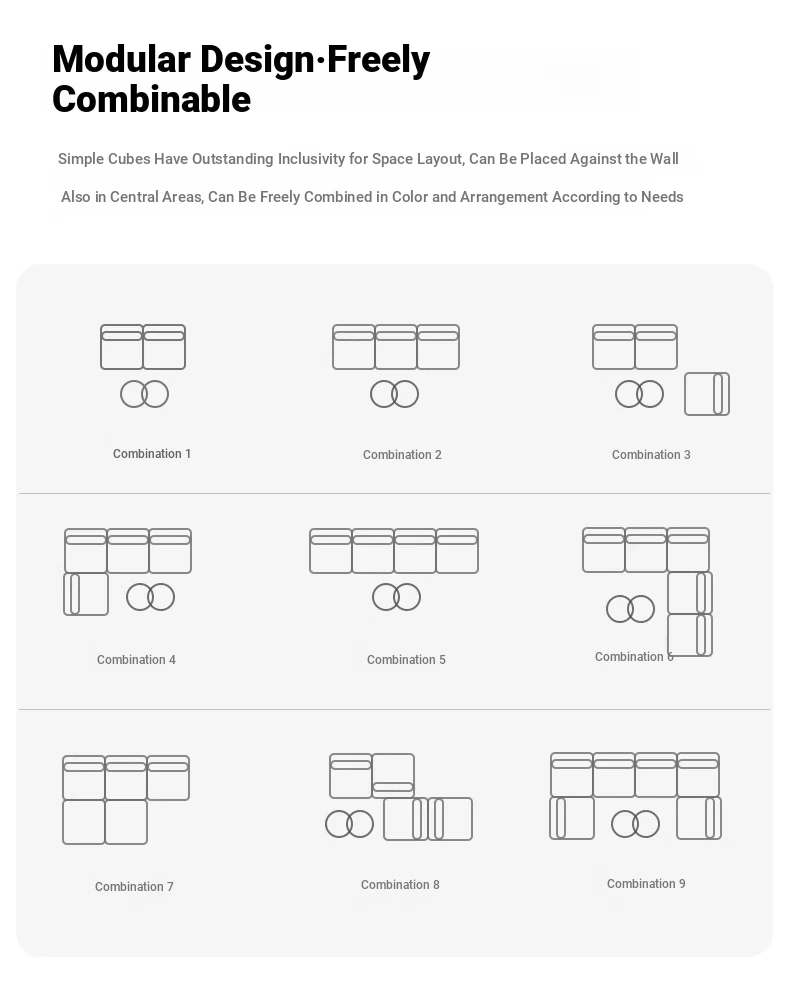 Modular Design·Freely Combinable

Simple Cubes Have Outstanding Inclusivity for Space Layout, Can Be Placed Against the Wall

Also in Central Areas, Can Be Freely Combined in Color and Arrangement According to Needs

Combination 1

Combination 2

Combination 3

Combination 4

Combination 5

Combination 6

Combination 7

Combination 8

Combination 9