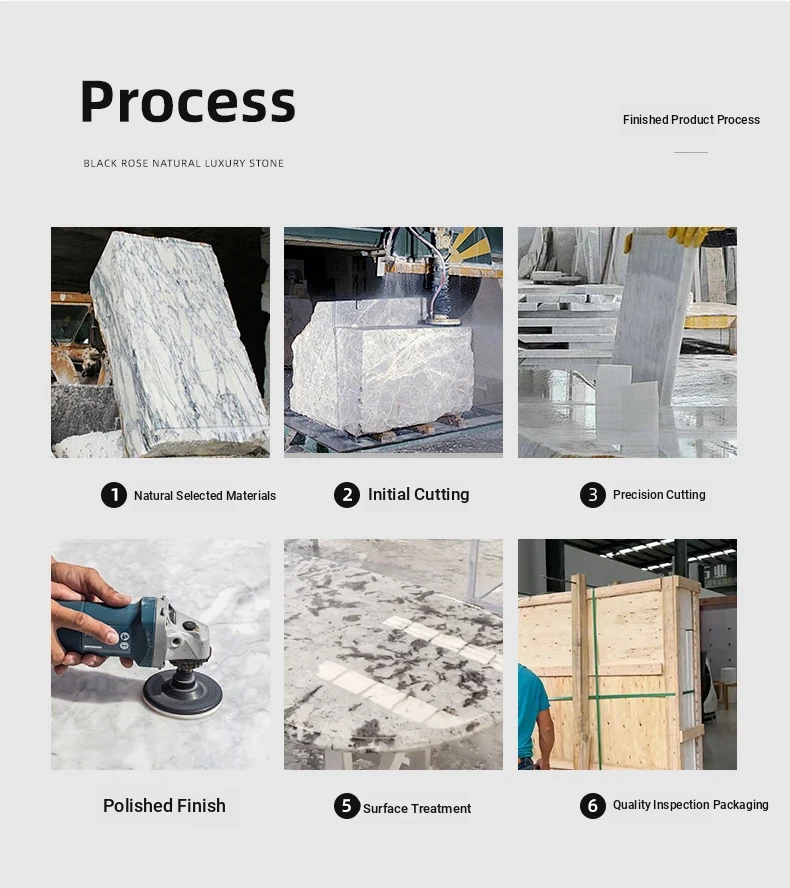 Process

BLACK ROSE NATURAL LUXURY STONE

Finished Product Process

1 Natural Selected Materials

2 Initial Cutting

3 Precision Cutting

Polished Finish

5 Surface Treatment

6 Quality Inspection Packaging