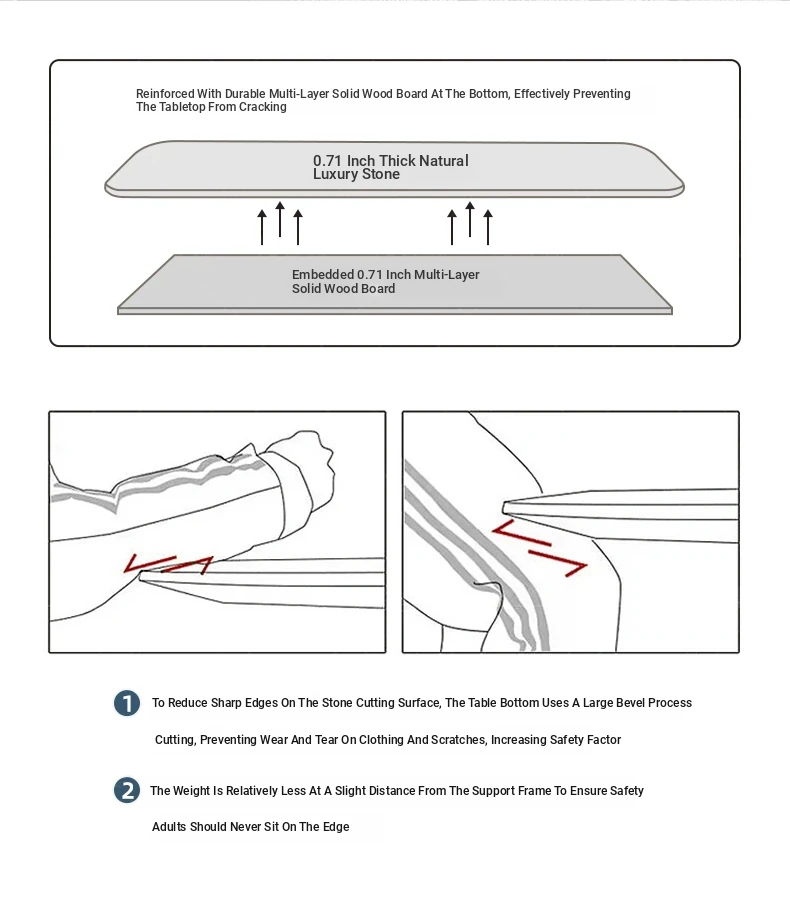 Reinforced With Durable Multi-Layer Solid Wood Board At The Bottom, Effectively Preventing The Tabletop From Cracking

0.71 Inch Thick Natural Luxury Stone

Embedded 0.71 Inch Multi-Layer Solid Wood Board

1 To Reduce Sharp Edges On The Stone Cutting Surface, The Table Bottom Uses A Large Bevel Process

Cutting, Preventing Wear And Tear On Clothing And Scratches, Increasing Safety Factor

2 The Weight Is Relatively Less At A Slight Distance From The Support Frame To Ensure Safety

Adults Should Never Sit On The Edge