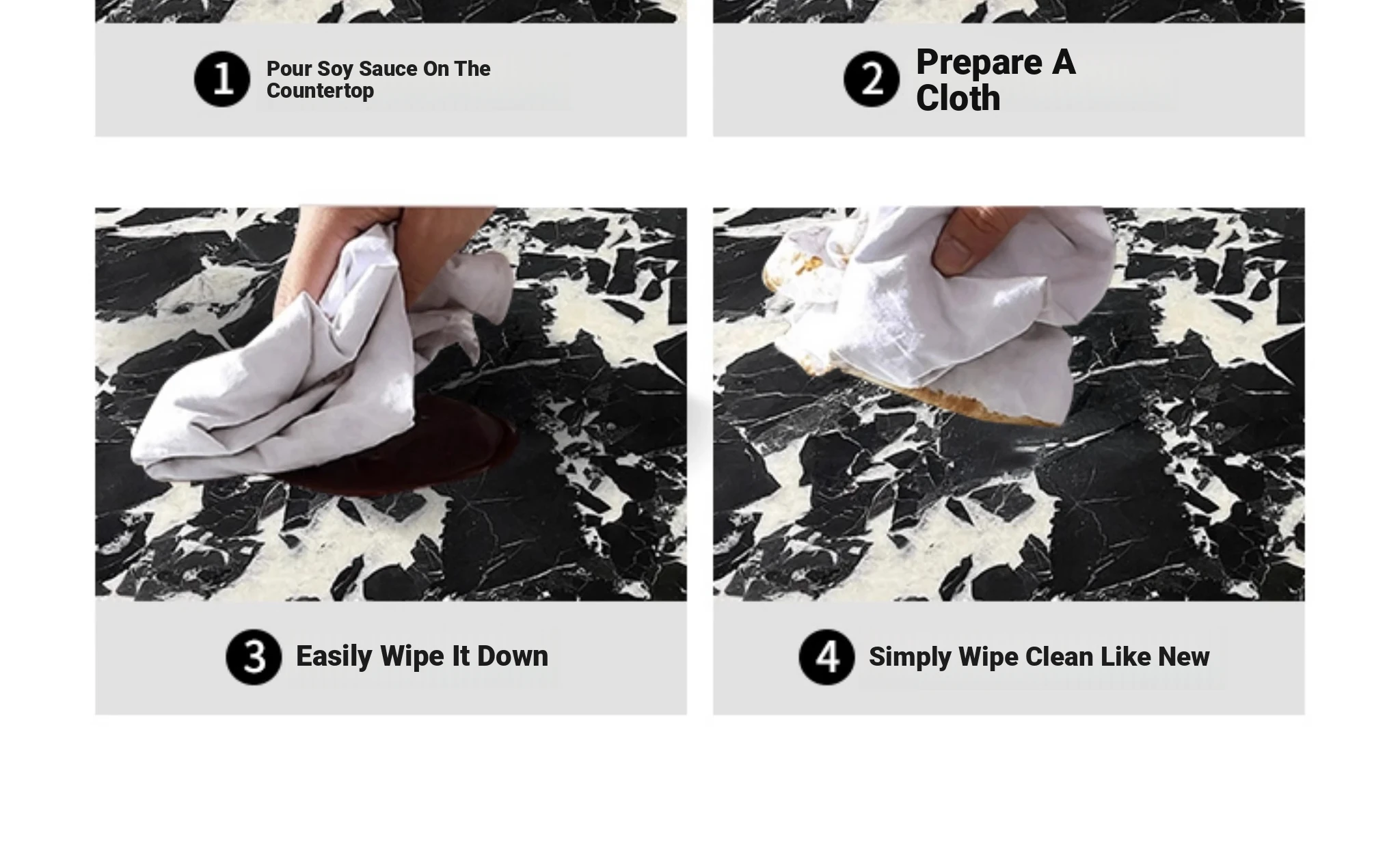 1 Pour Soy Sauce On The Countertop

2 Prepare A Cloth

3 Easily Wipe It Down

4 Simply Wipe Clean Like New