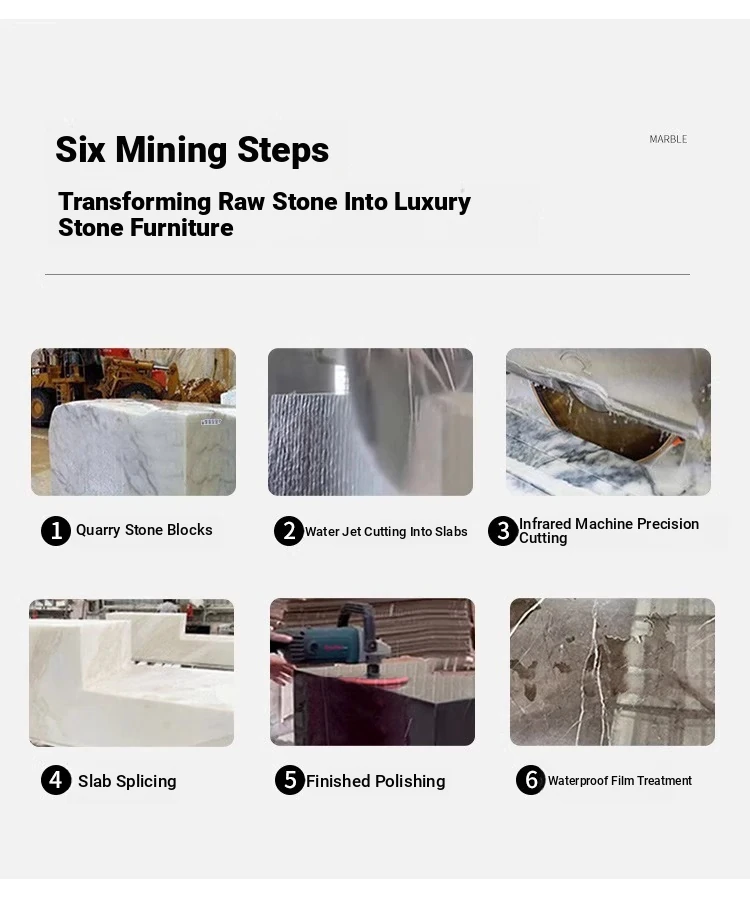 Six Mining Steps

MARBLE

Transforming Raw Stone Into Luxury Stone Furniture

1 Quarry Stone Blocks

2 Water Jet Cutting Into Slabs

3 Infrared Machine Precision Cutting

4 Slab Splicing

5 Finished Polishing

6 Waterproof Film Treatment