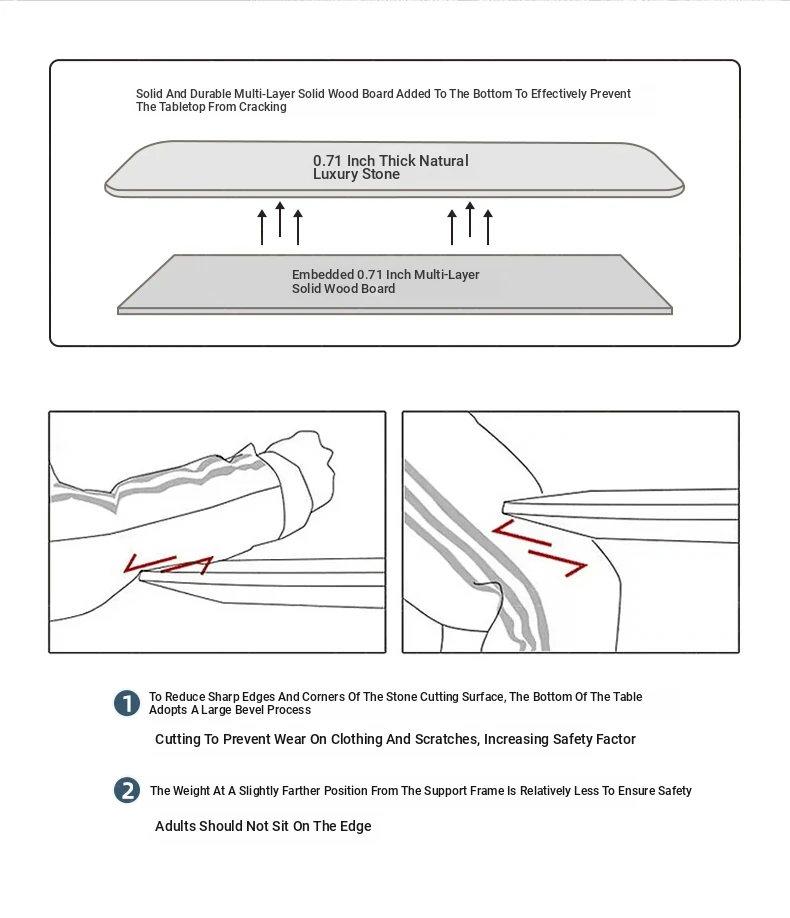 Solid And Durable Multi-Layer Solid Wood Board Added To The Bottom To Effectively Prevent The Tabletop From Cracking

0.71 Inch Thick Natural Luxury Stone

Embedded 0.71 Inch Multi-Layer Solid Wood Board

1 To Reduce Sharp Edges And Corners Of The Stone Cutting Surface, The Bottom Of The Table Adopts A Large Bevel Process

Cutting To Prevent Wear On Clothing And Scratches, Increasing Safety Factor

2 The Weight At A Slightly Farther Position From The Support Frame Is Relatively Less To Ensure Safety

Adults Should Not Sit On The Edge