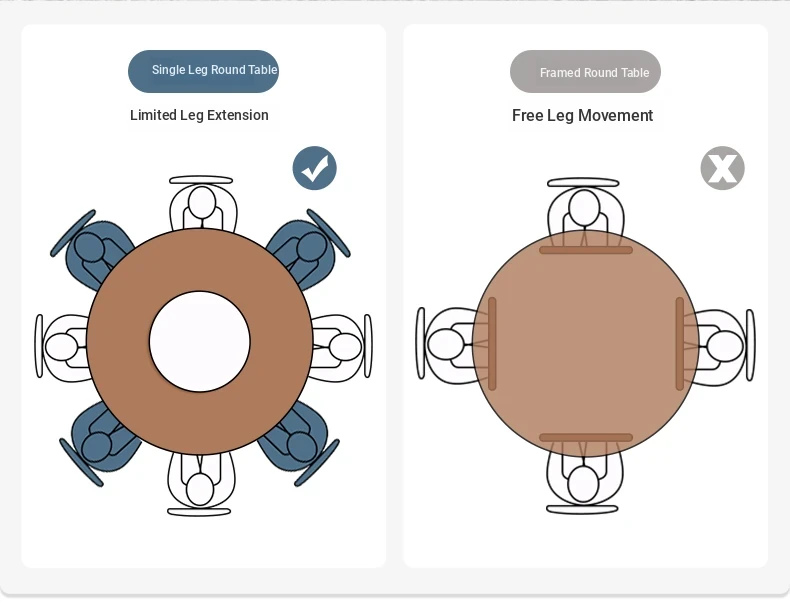 Single Leg Round Table

Limited Leg Extension

Framed Round Table

Free Leg Movement