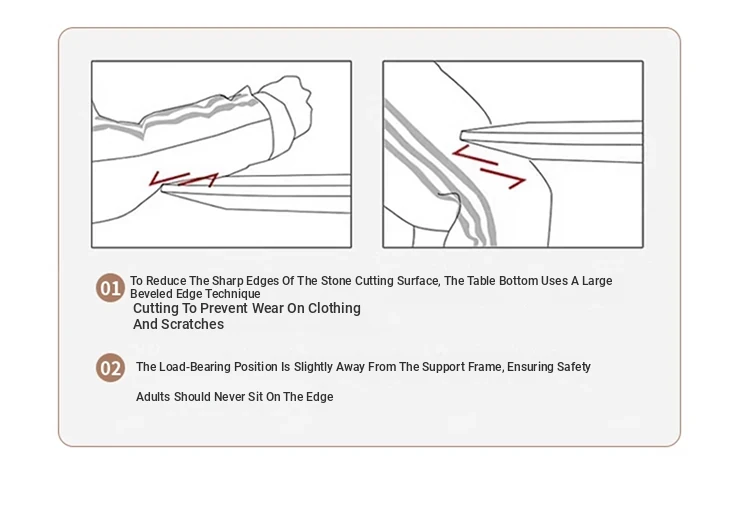 01 To Reduce The Sharp Edges Of The Stone Cutting Surface, The Table Bottom Uses A Large Beveled Edge Technique
Cutting To Prevent Wear On Clothing And Scratches

02 The Load-Bearing Position Is Slightly Away From The Support Frame, Ensuring Safety

Adults Should Never Sit On The Edge