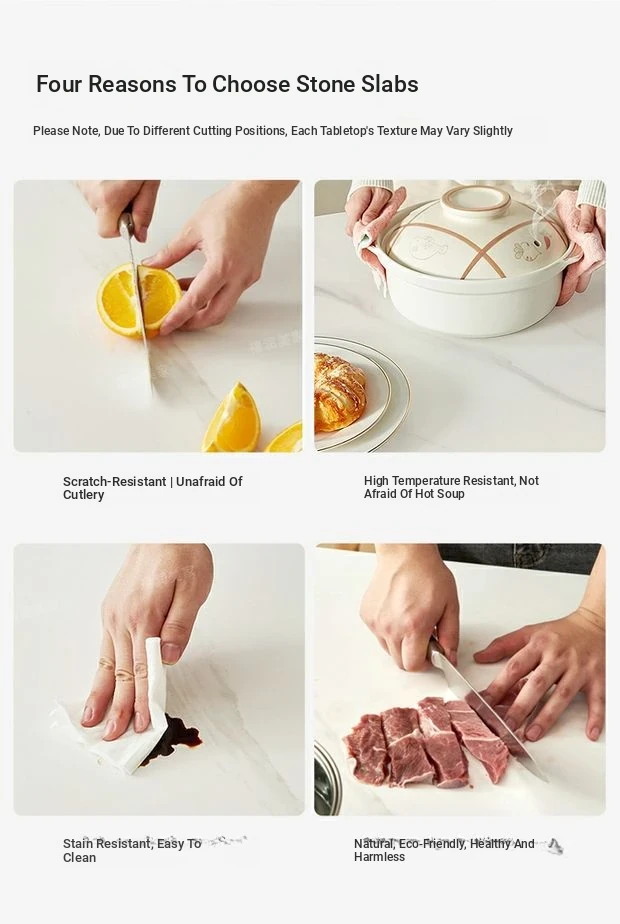 Four Reasons To Choose Stone Slabs

Please Note, Due To Different Cutting Positions, Each Tabletop's Texture May Vary Slightly

Scratch-Resistant | Unafraid Of Cutlery

High Temperature Resistant, Not Afraid Of Hot Soup

Stain Resistant, Easy To Clean

Natural, Eco-Friendly, Healthy And Harmless