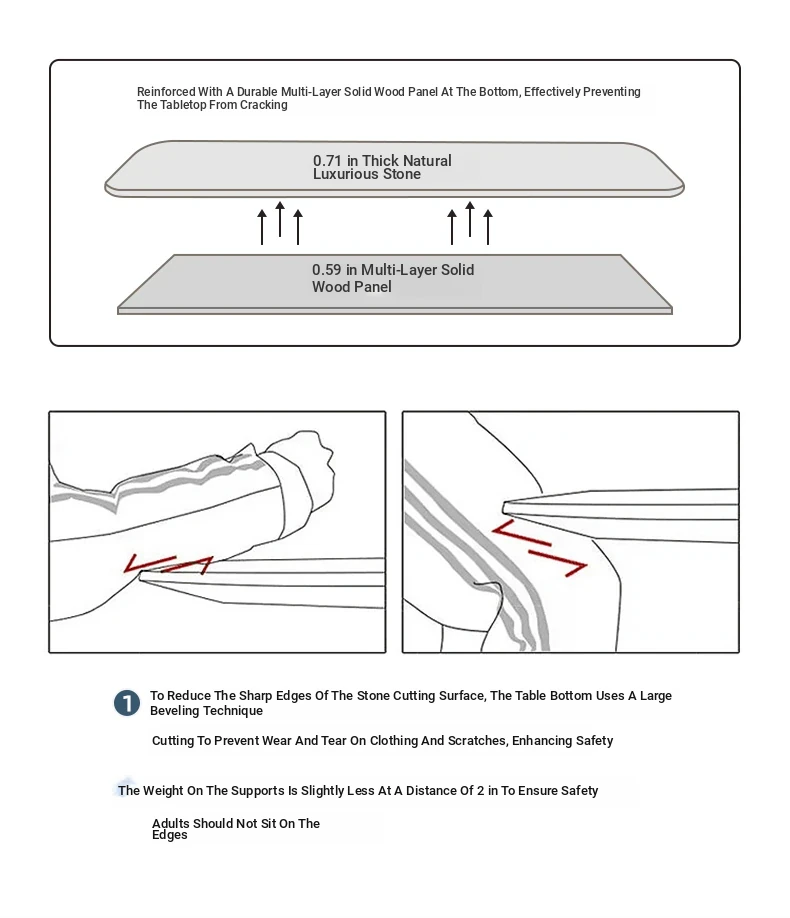 Reinforced With A Durable Multi-Layer Solid Wood Panel At The Bottom, Effectively Preventing The Tabletop From Cracking

0.71 in Thick Natural Luxurious Stone

0.59 in Multi-Layer Solid Wood Panel

1 To Reduce The Sharp Edges Of The Stone Cutting Surface, The Table Bottom Uses A Large Beveling Technique

Cutting To Prevent Wear And Tear On Clothing And Scratches, Enhancing Safety

The Weight On The Supports Is Slightly Less At A Distance Of 2 in To Ensure Safety

Adults Should Not Sit On The Edges