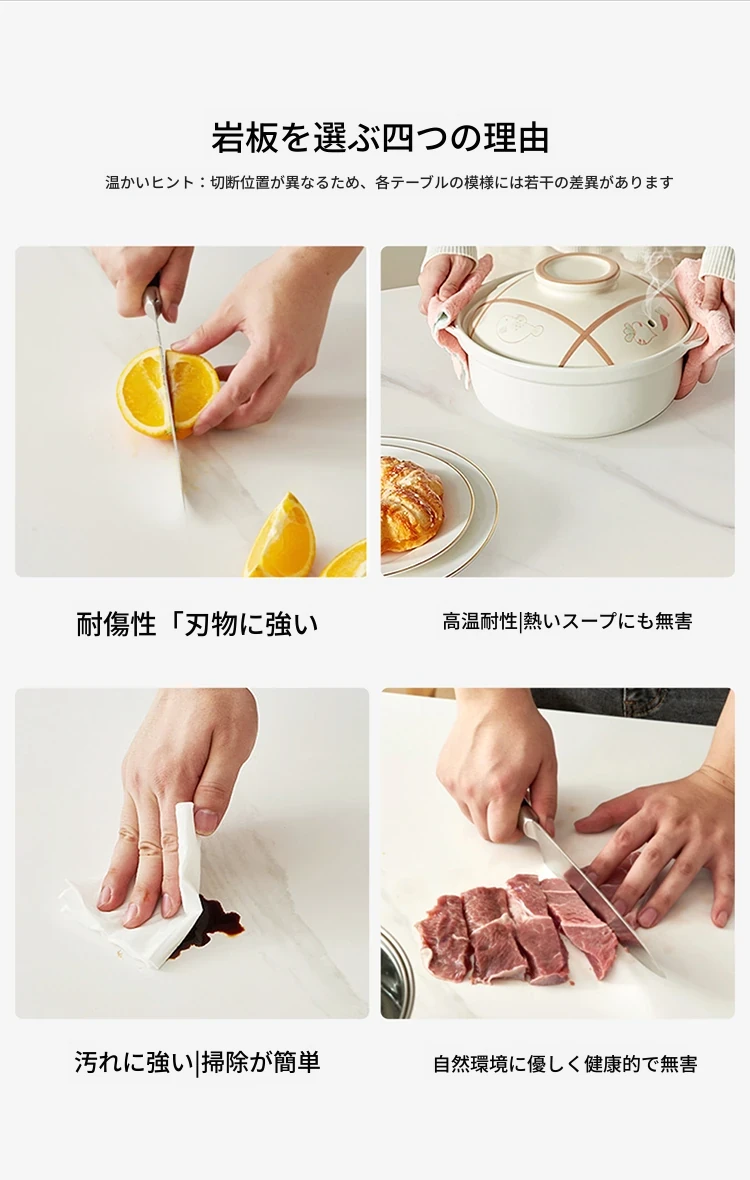 岩板を選ぶ四つの理由

温かいヒント：切断位置が異なるため、各テーブルの模様には若干の差異があります

耐傷性「刃物に強い

高温耐性|熱いスープにも無害

汚れに強い|掃除が簡単

自然環境に優しく健康的で無害