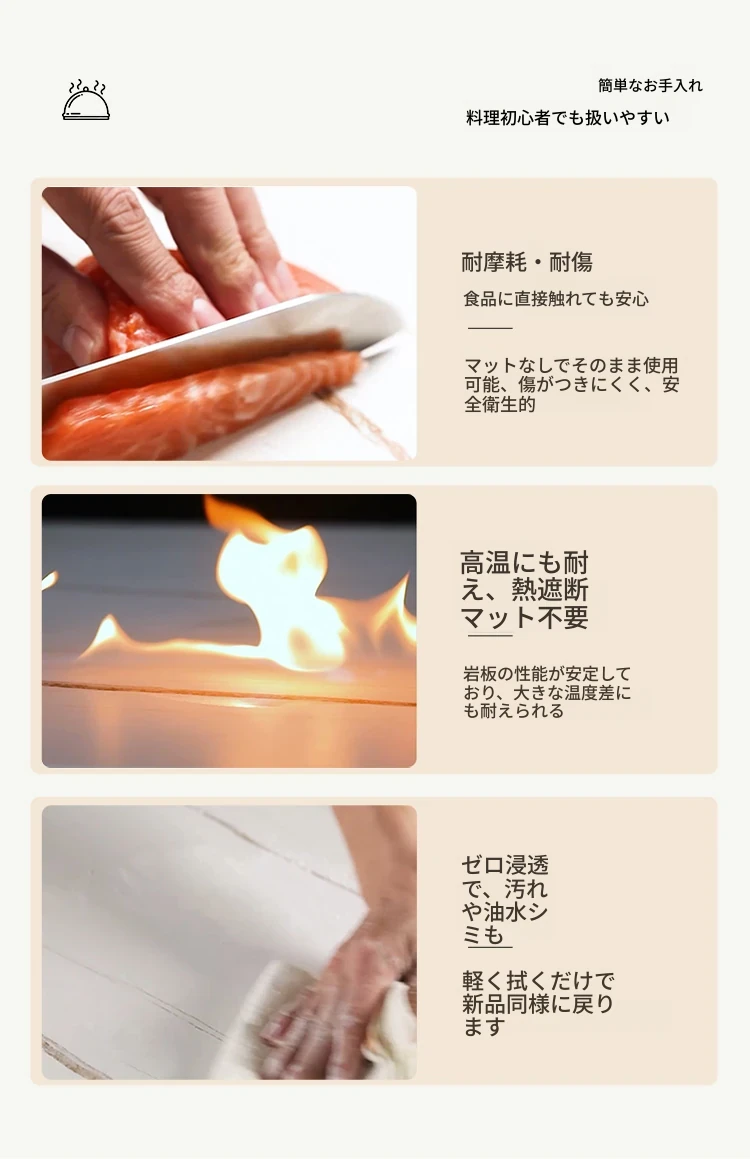 簡単なお手入れ

料理初心者でも扱いやすい

耐摩耗・耐傷

食品に直接触れても安心

マットなしでそのまま使用可能、傷がつきにくく、安全衛生的

高温にも耐え、熱遮断マット不要

岩板の性能が安定しており、大きな温度差にも耐えられる

ゼロ浸透で、汚れや油水シミも

軽く拭くだけで新品同様に戻ります