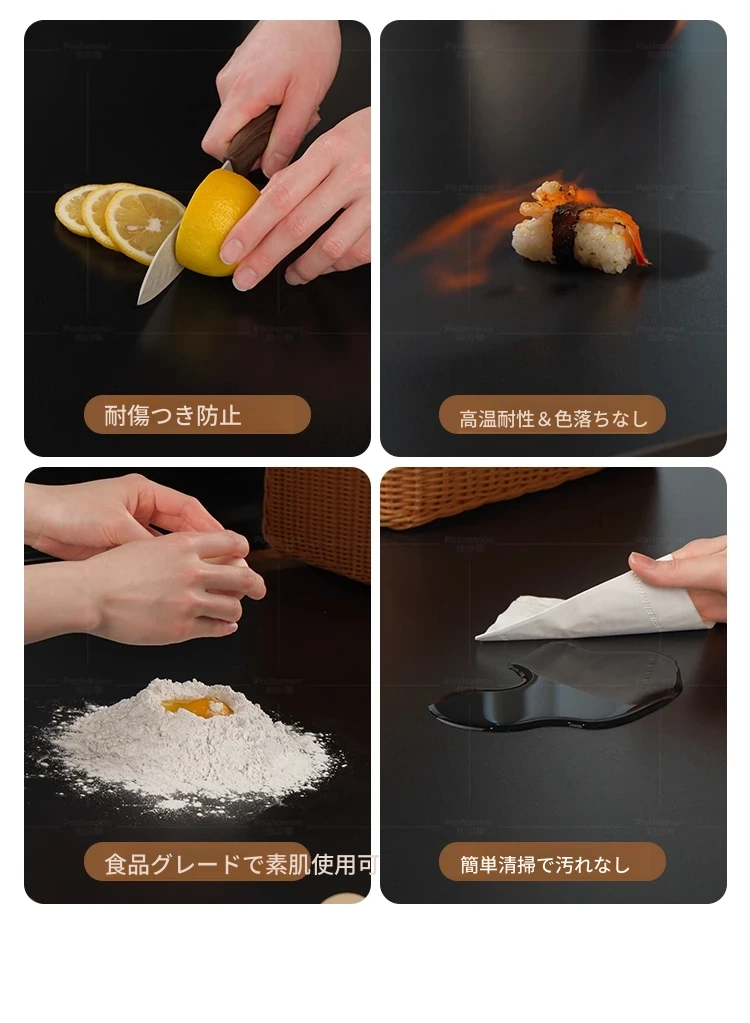 耐傷つき防止

高温耐性＆色落ちなし

食品グレードで素肌使用可

簡単清掃で汚れなし