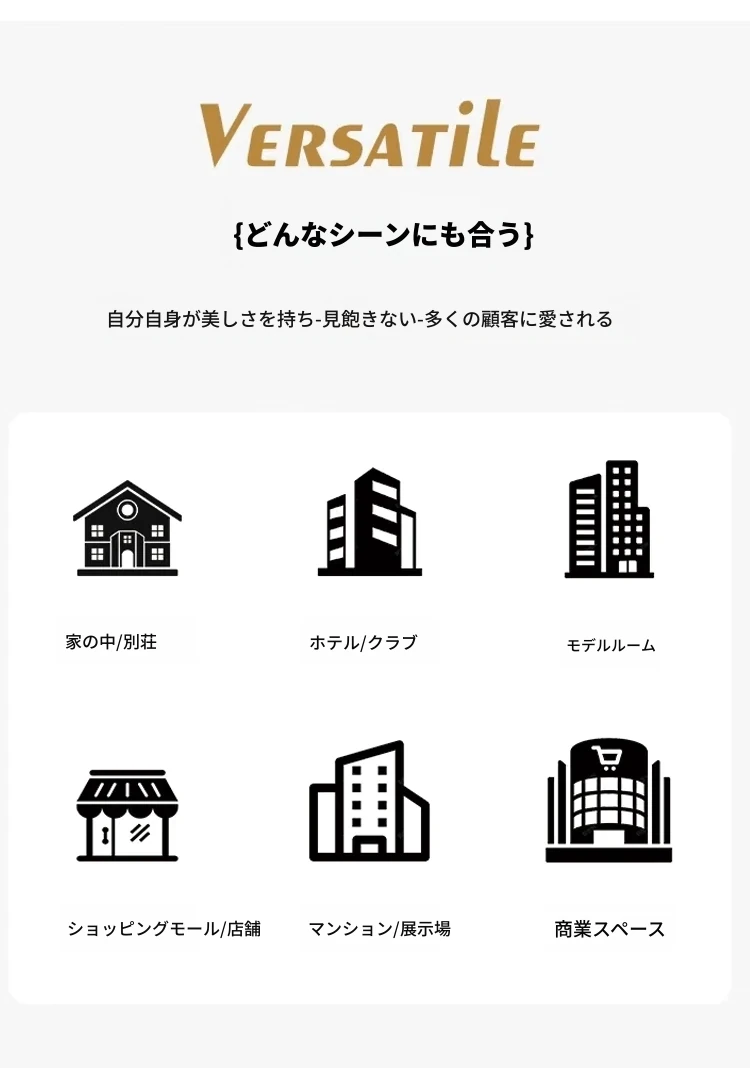 VERSATILE

{どんなシーンにも合う}

自分自身が美しさを持ち-見飽きない-多くの顧客に愛される

家の中/別荘

ホテル/クラブ

モデルルーム

ショッピングモール/店舗

マンション/展示場

商業スペース