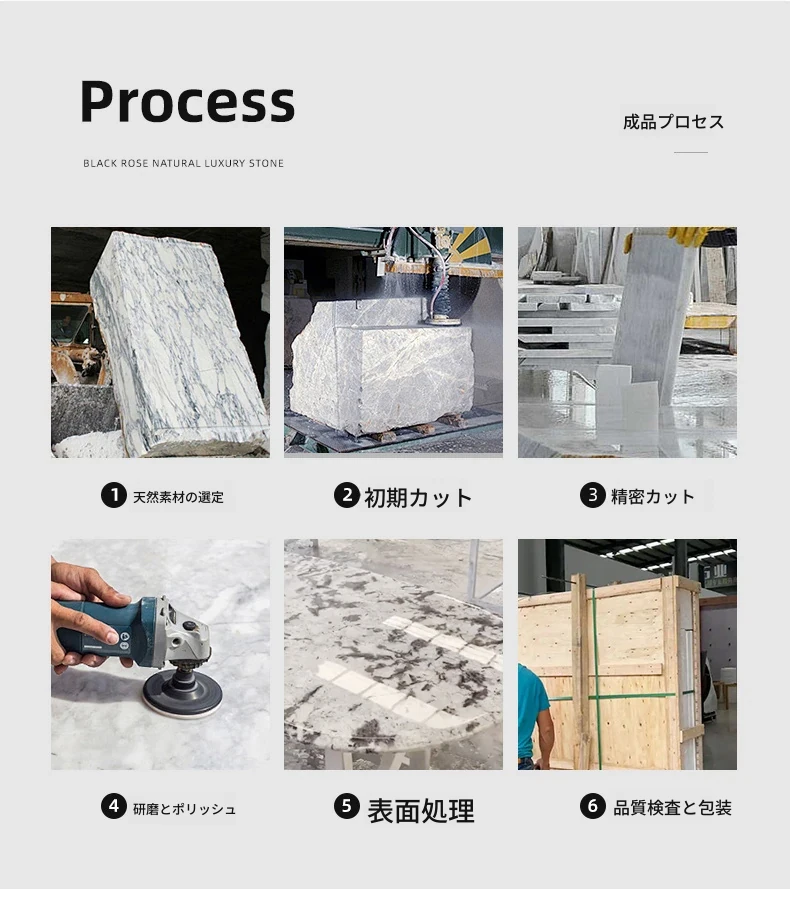 Process

BLACK ROSE NATURAL LUXURY STONE

成品プロセス

1 天然素材の選定

2 初期カット

3 精密カット

4 研磨とポリッシュ

5 表面処理

6 品質検査と包装