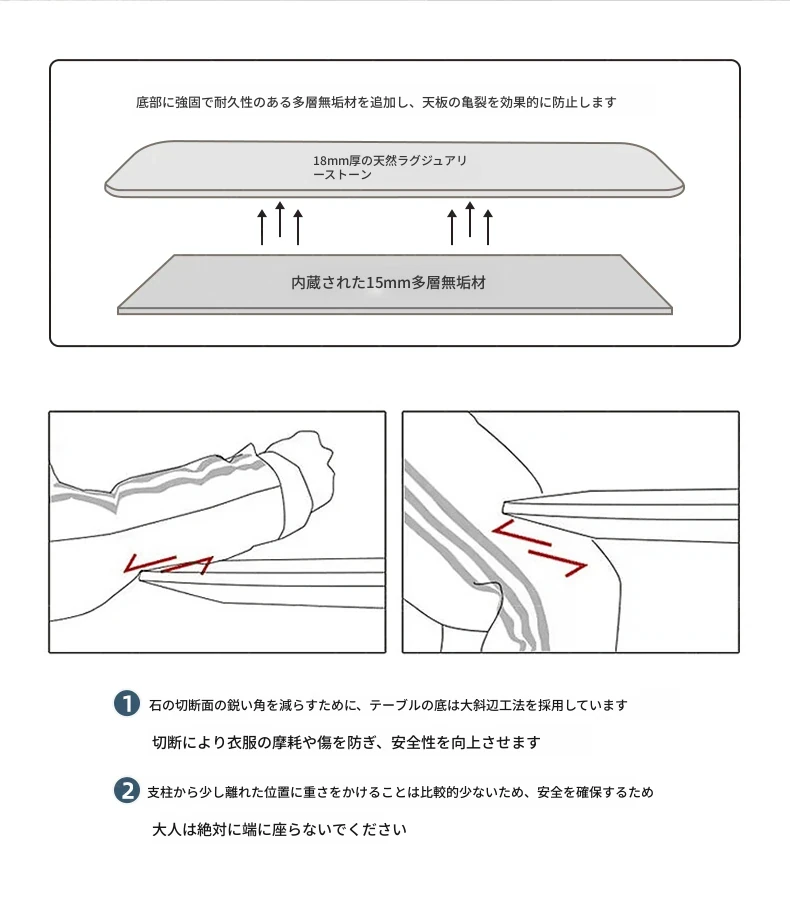 底部に強固で耐久性のある多層無垢材を追加し、天板の亀裂を効果的に防止します

18mm厚の天然ラグジュアリーストーン

内蔵された15mm多層無垢材

1 石の切断面の鋭い角を減らすために、テーブルの底は大斜辺工法を採用しています

切断により衣服の摩耗や傷を防ぎ、安全性を向上させます

2 支柱から少し離れた位置に重さをかけることは比較的少ないため、安全を確保するため

大人は絶対に端に座らないでください