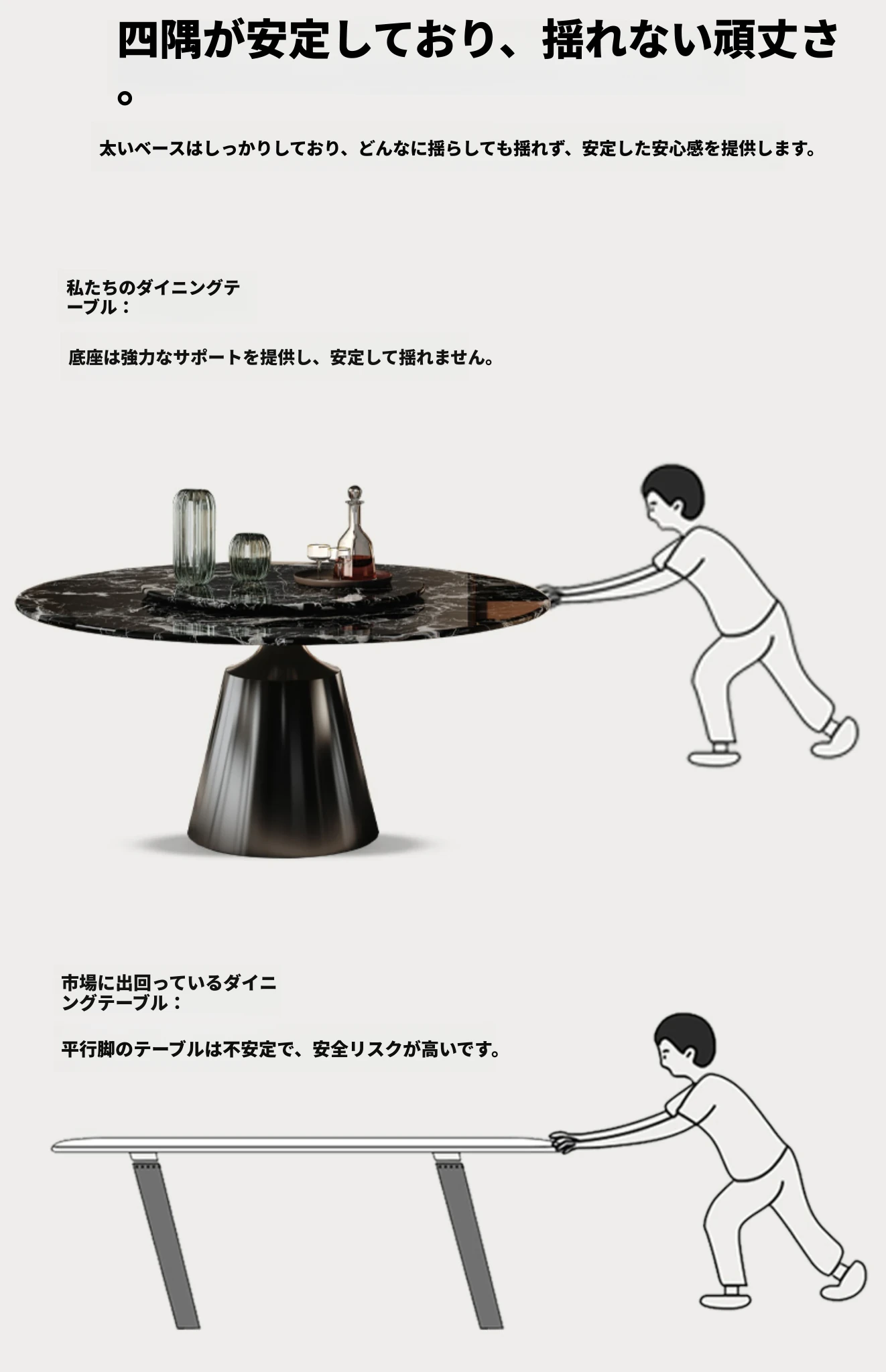 四隅が安定しており、揺れない頑丈さ。

太いベースはしっかりしており、どんなに揺らしても揺れず、安定した安心感を提供します。

私たちのダイニングテーブル：

底座は強力なサポートを提供し、安定して揺れません。

市場に出回っているダイニングテーブル：

平行脚のテーブルは不安定で、安全リスクが高いです。