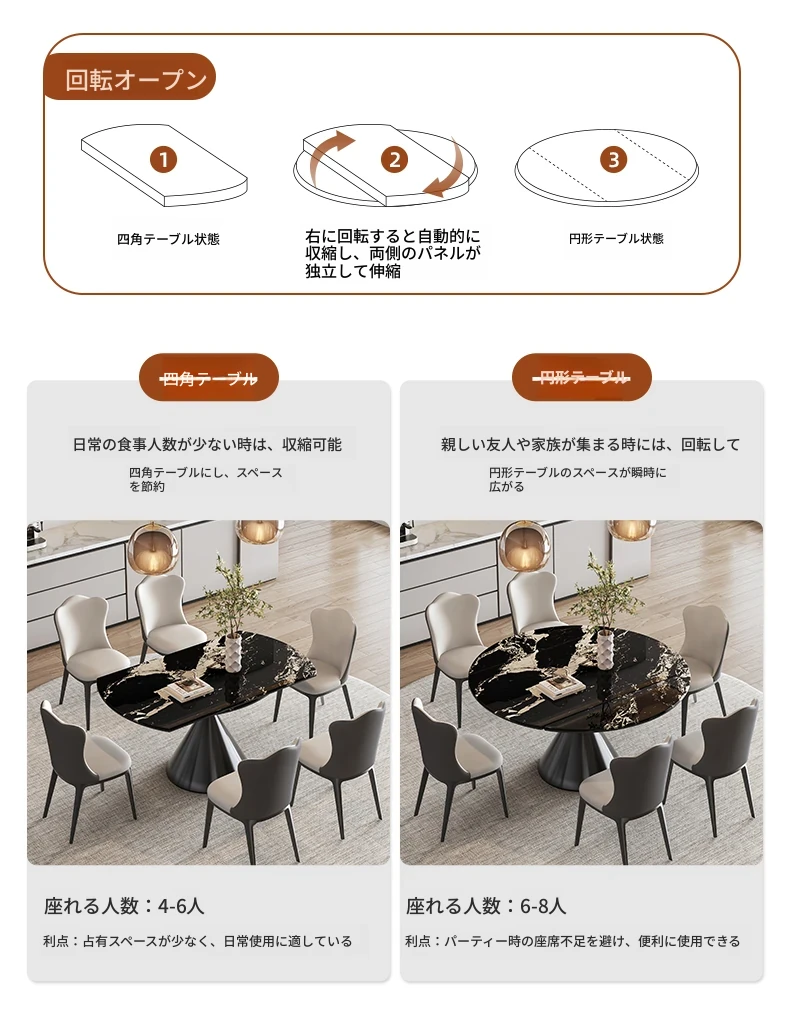 回転オープン

1

四角テーブル状態

2

右に回転すると自動的に収縮し、両側のパネルが独立して伸縮

3

円形テーブル状態

四角テーブル

日常の食事人数が少ない時は、収縮可能

四角テーブルにし、スペースを節約

座れる人数：4-6人

利点：占有スペースが少なく、日常使用に適している

円形テーブル

親しい友人や家族が集まる時には、回転して

円形テーブルのスペースが瞬時に広がる

座れる人数：6-8人

利点：パーティー時の座席不足を避け、便利に使用できる