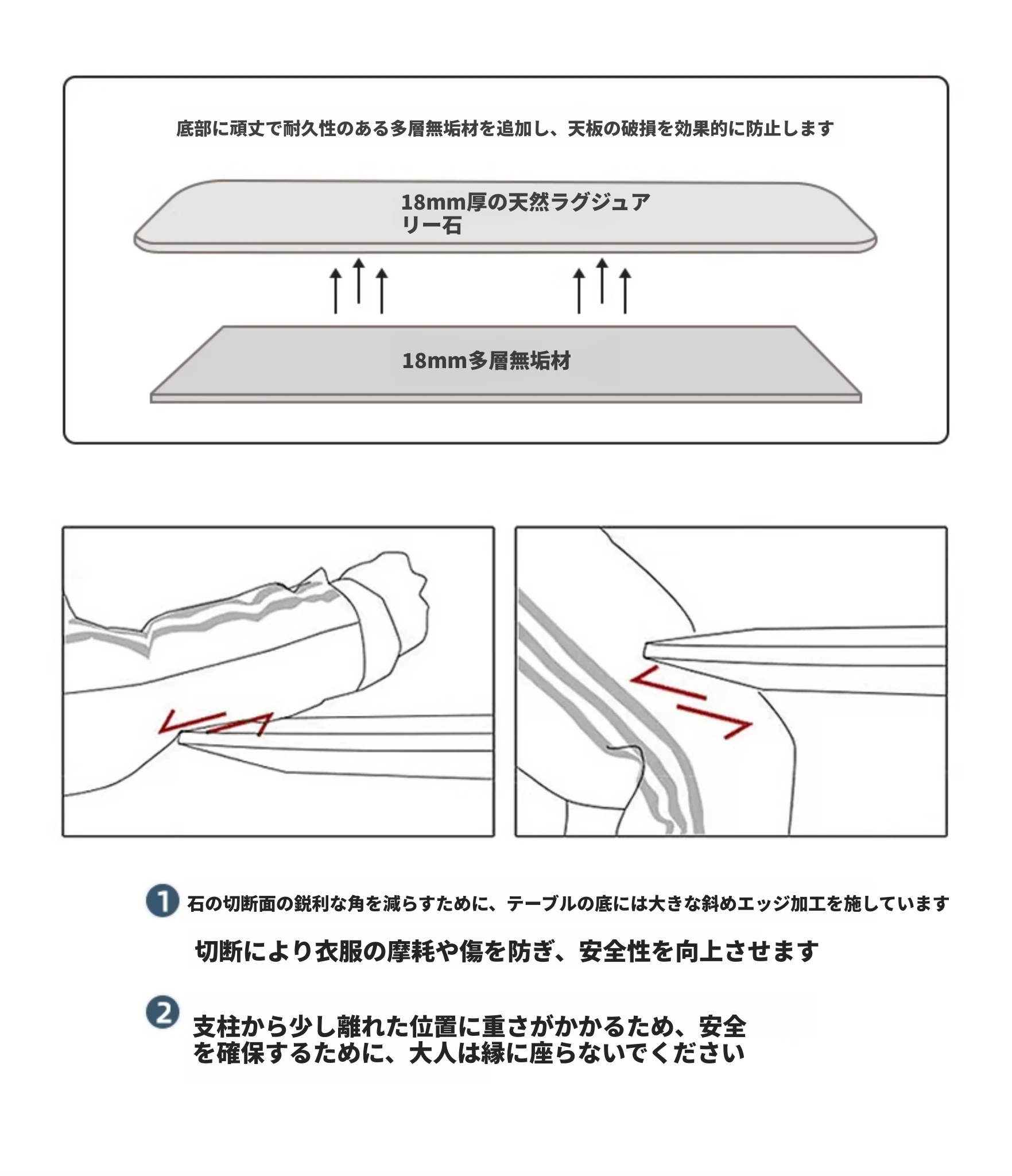 底部に頑丈で耐久性のある多層無垢材を追加し、天板の破損を効果的に防止します

18mm厚の天然ラグジュアリー石

18mm多層無垢材

1 石の切断面の鋭利な角を減らすために、テーブルの底には大きな斜めエッジ加工を施しています

切断により衣服の摩耗や傷を防ぎ、安全性を向上させます

2 支柱から少し離れた位置に重さがかかるため、安全を確保するために、大人は縁に座らないでください