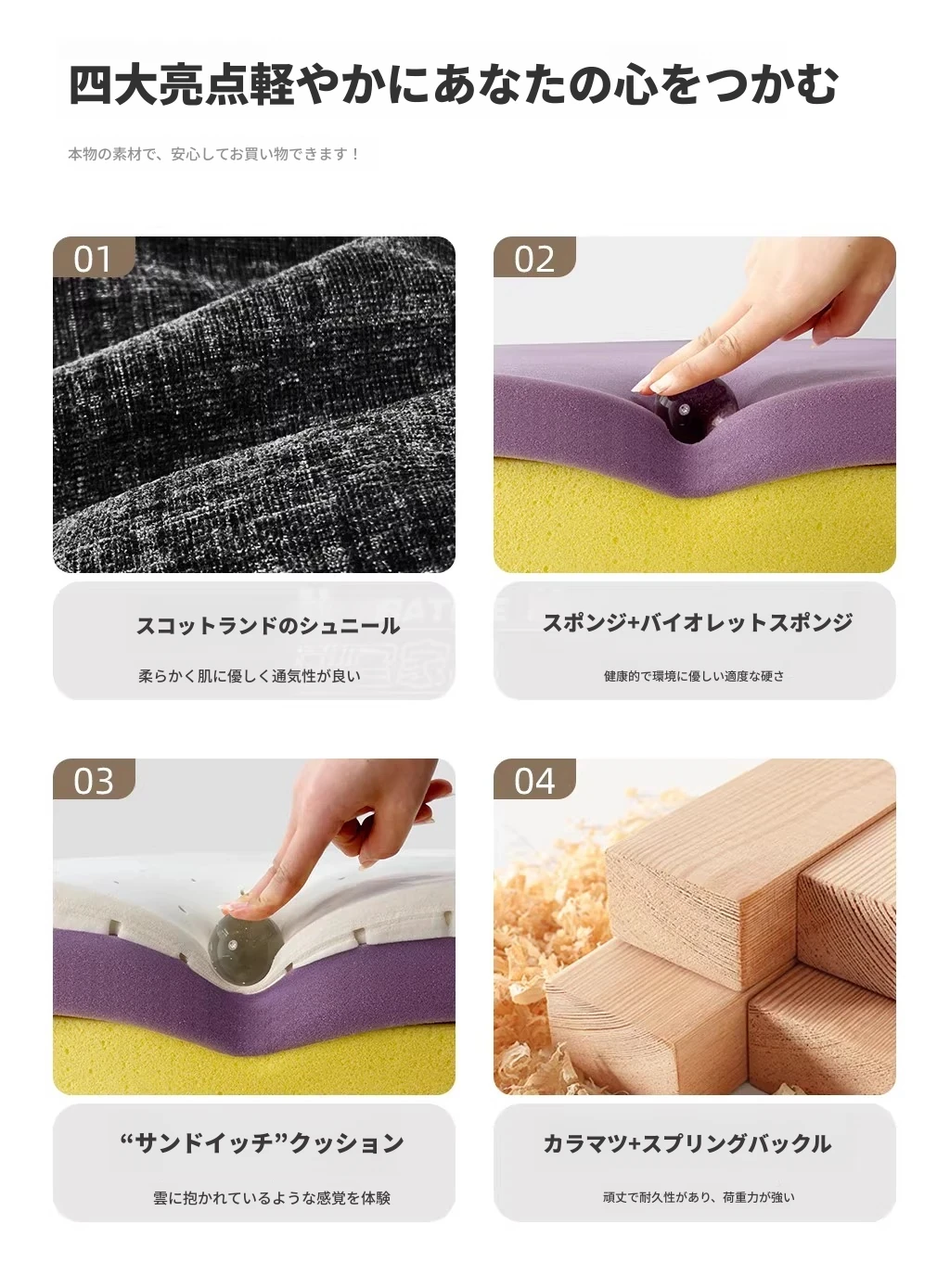 四大亮点軽やかにあなたの心をつかむ

本物の素材で、安心してお買い物できます！

01

スコットランドのシュニール

柔らかく肌に優しく通気性が良い

02

スポンジ+バイオレットスポンジ

健康的で環境に優しい適度な硬さ

03

“サンドイッチ”クッション

雲に抱かれているような感覚を体験

04

カラマツ+スプリングバックル

頑丈で耐久性があり、荷重力が強い