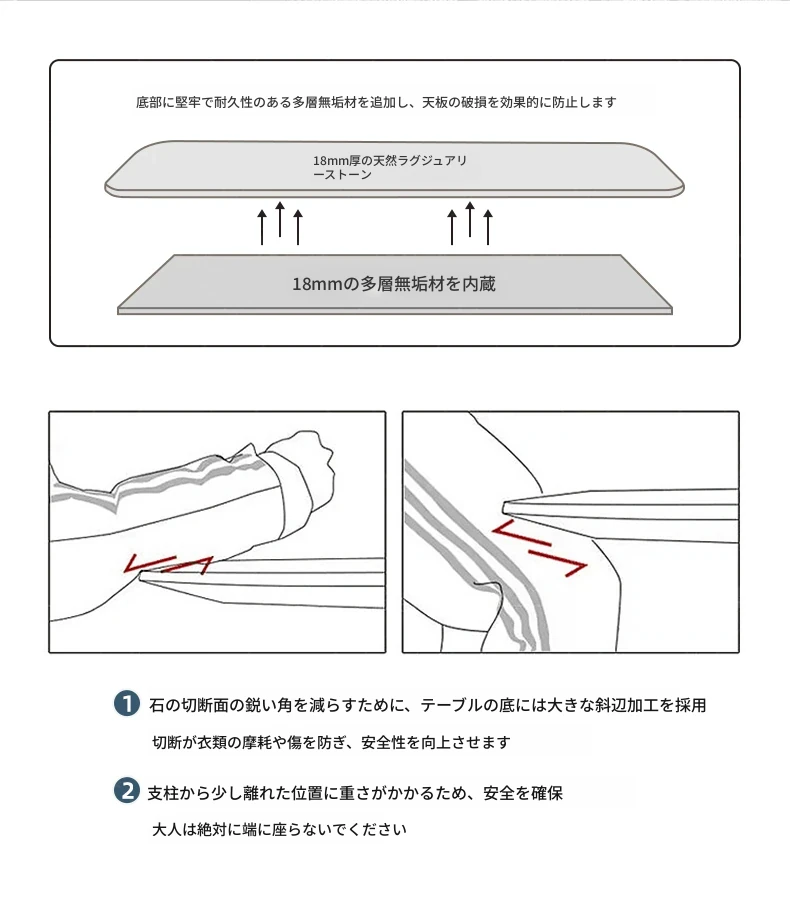 底部に堅牢で耐久性のある多層無垢材を追加し、天板の破損を効果的に防止します

18mm厚の天然ラグジュアリーストーン

18mmの多層無垢材を内蔵

1 石の切断面の鋭い角を減らすために、テーブルの底には大きな斜辺加工を採用

切断が衣類の摩耗や傷を防ぎ、安全性を向上させます

2 支柱から少し離れた位置に重さがかかるため、安全を確保

大人は絶対に端に座らないでください