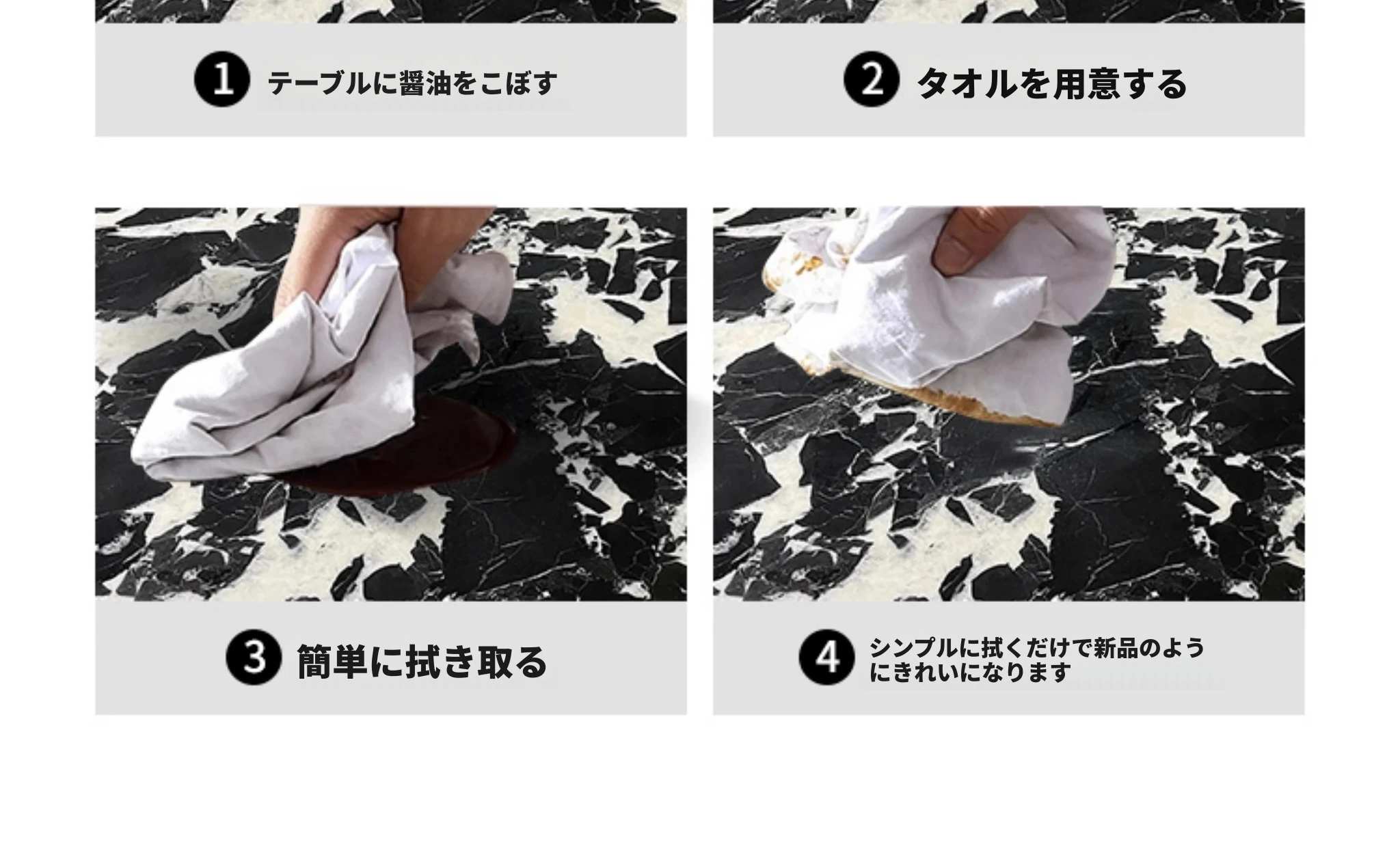 1 テーブルに醤油をこぼす

2 タオルを用意する

3 簡単に拭き取る

4 シンプルに拭くだけで新品のようにきれいになります