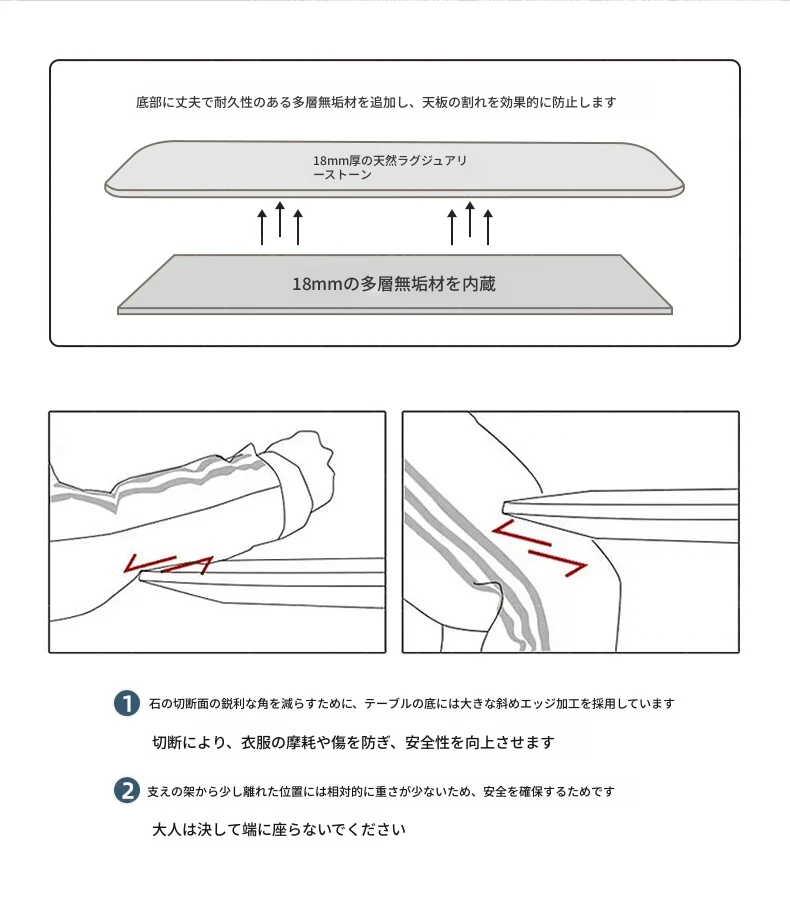 底部に丈夫で耐久性のある多層無垢材を追加し、天板の割れを効果的に防止します

18mm厚の天然ラグジュアリーストーン

18mmの多層無垢材を内蔵

1 石の切断面の鋭利な角を減らすために、テーブルの底には大きな斜めエッジ加工を採用しています

切断により、衣服の摩耗や傷を防ぎ、安全性を向上させます

2 支えの架から少し離れた位置には相対的に重さが少ないため、安全を確保するためです

大人は決して端に座らないでください