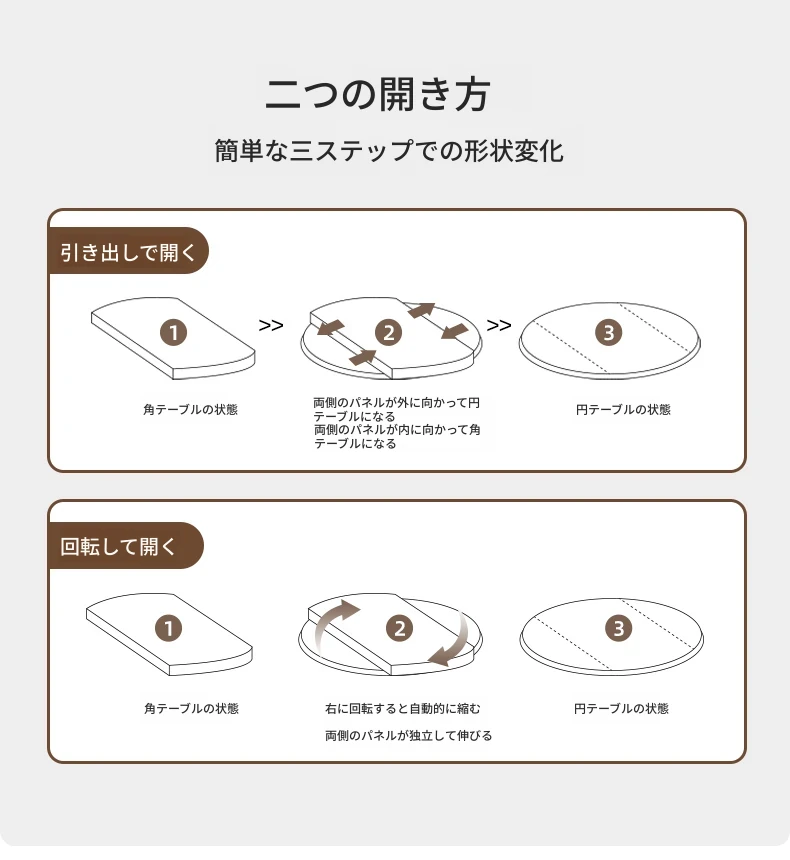 二つの開き方

簡単な三ステップでの形状変化

引き出しで開く

1

>>

2

>>

3

角テーブルの状態

両側のパネルが外に向かって円テーブルになる
両側のパネルが内に向かって角テーブルになる

円テーブルの状態

回転して開く

1

2

3

角テーブルの状態

右に回転すると自動的に縮む

両側のパネルが独立して伸びる

円テーブルの状態