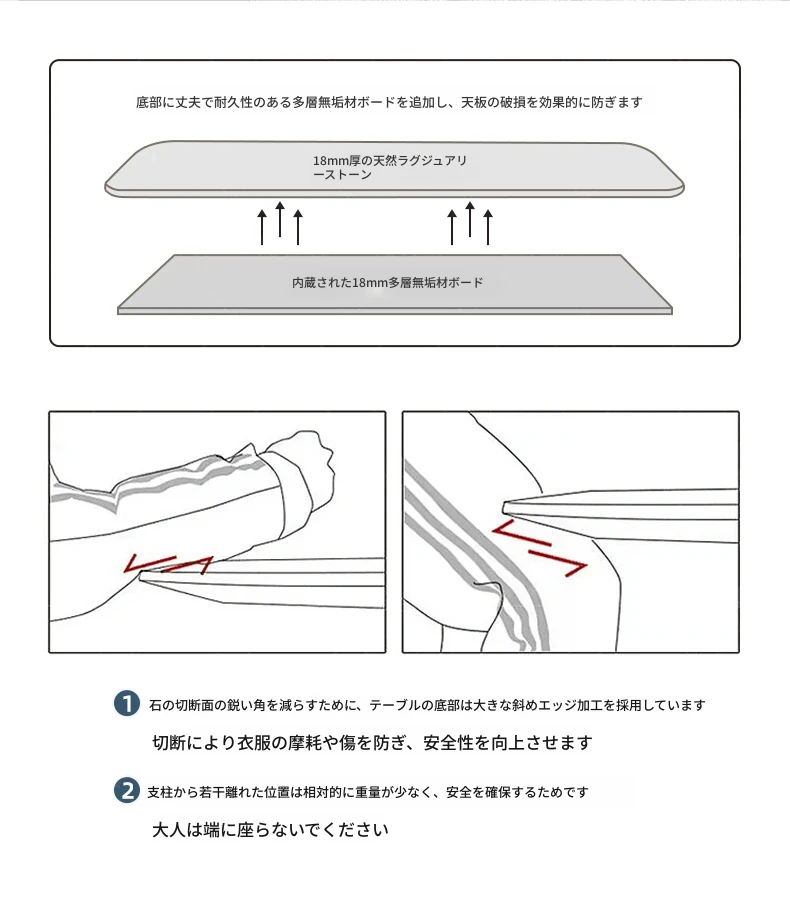 底部に丈夫で耐久性のある多層無垢材ボードを追加し、天板の破損を効果的に防ぎます

18mm厚の天然ラグジュアリーストーン

内蔵された18mm多層無垢材ボード

1 石の切断面の鋭い角を減らすために、テーブルの底部は大きな斜めエッジ加工を採用しています

切断により衣服の摩耗や傷を防ぎ、安全性を向上させます

2 支柱から若干離れた位置は相対的に重量が少なく、安全を確保するためです

大人は端に座らないでください