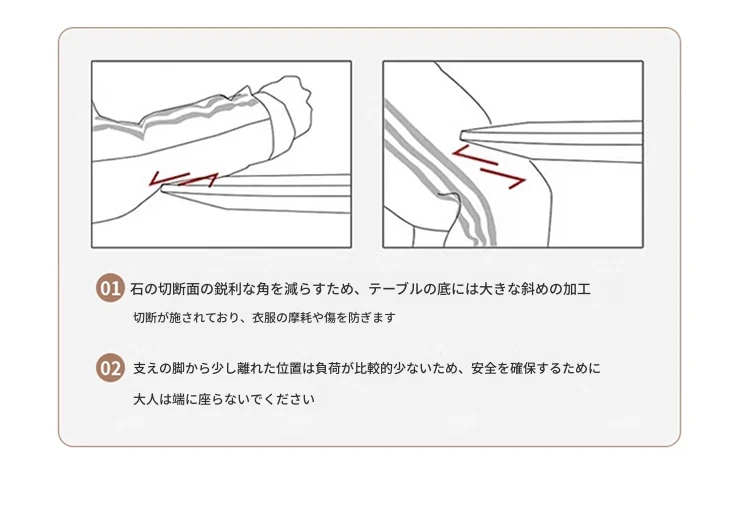 01 石の切断面の鋭利な角を減らすため、テーブルの底には大きな斜めの加工

切断が施されており、衣服の摩耗や傷を防ぎます

02 支えの脚から少し離れた位置は負荷が比較的少ないため、安全を確保するために

大人は端に座らないでください