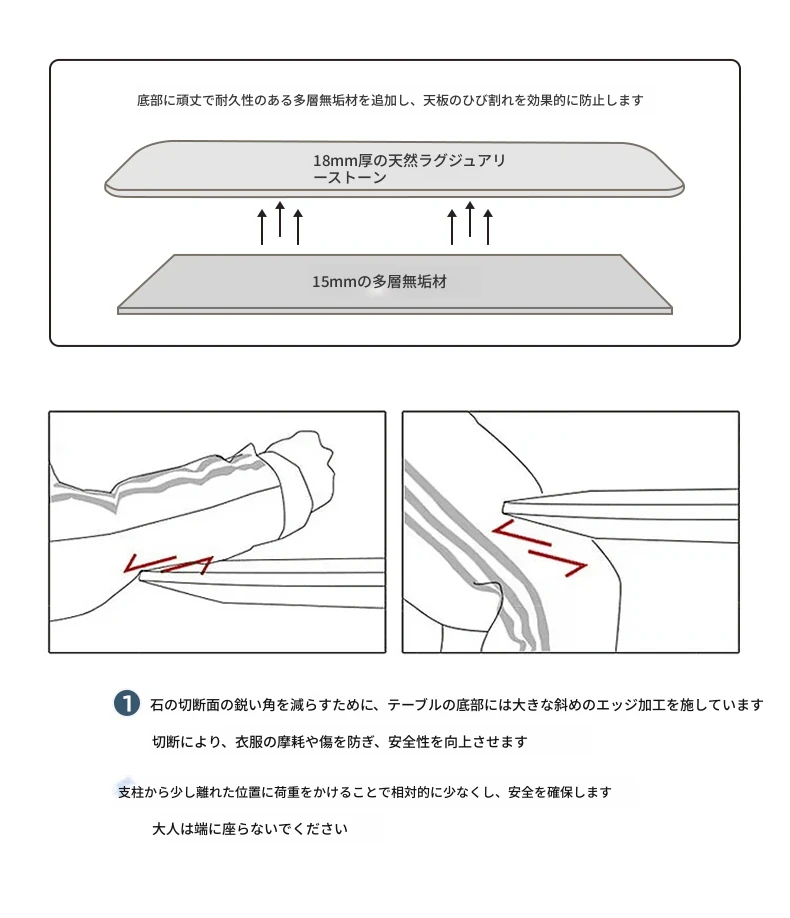 底部に頑丈で耐久性のある多層無垢材を追加し、天板のひび割れを効果的に防止します

18mm厚の天然ラグジュアリーストーン

15mmの多層無垢材

1 石の切断面の鋭い角を減らすために、テーブルの底部には大きな斜めのエッジ加工を施しています

切断により、衣服の摩耗や傷を防ぎ、安全性を向上させます

支柱から少し離れた位置に荷重をかけることで相対的に少なくし、安全を確保します

大人は端に座らないでください