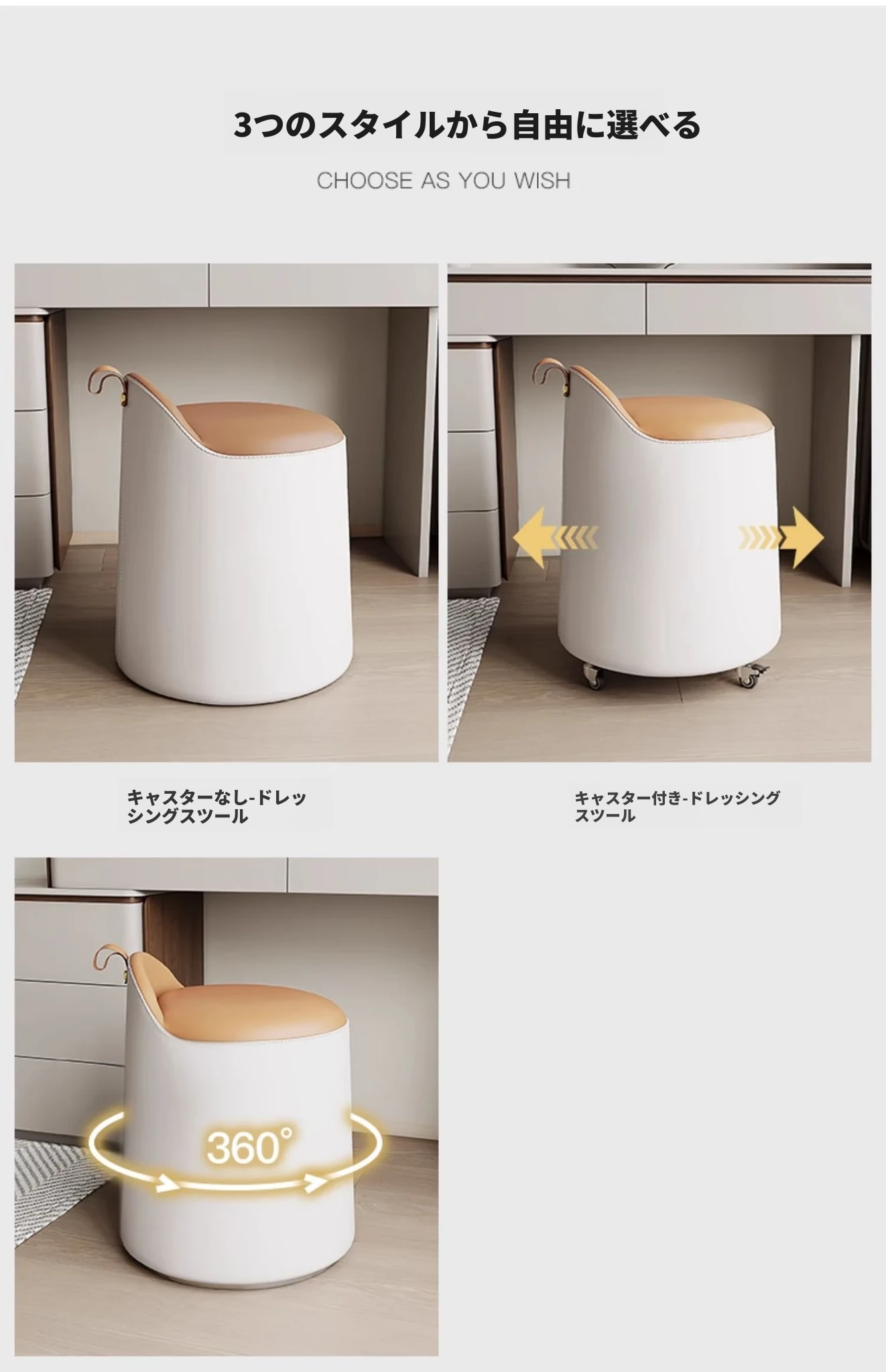 3つのスタイルから自由に選べる

CHOOSE AS YOU WISH

キャスターなし-ドレッシングスツール

キャスター付き-ドレッシングスツール

360°